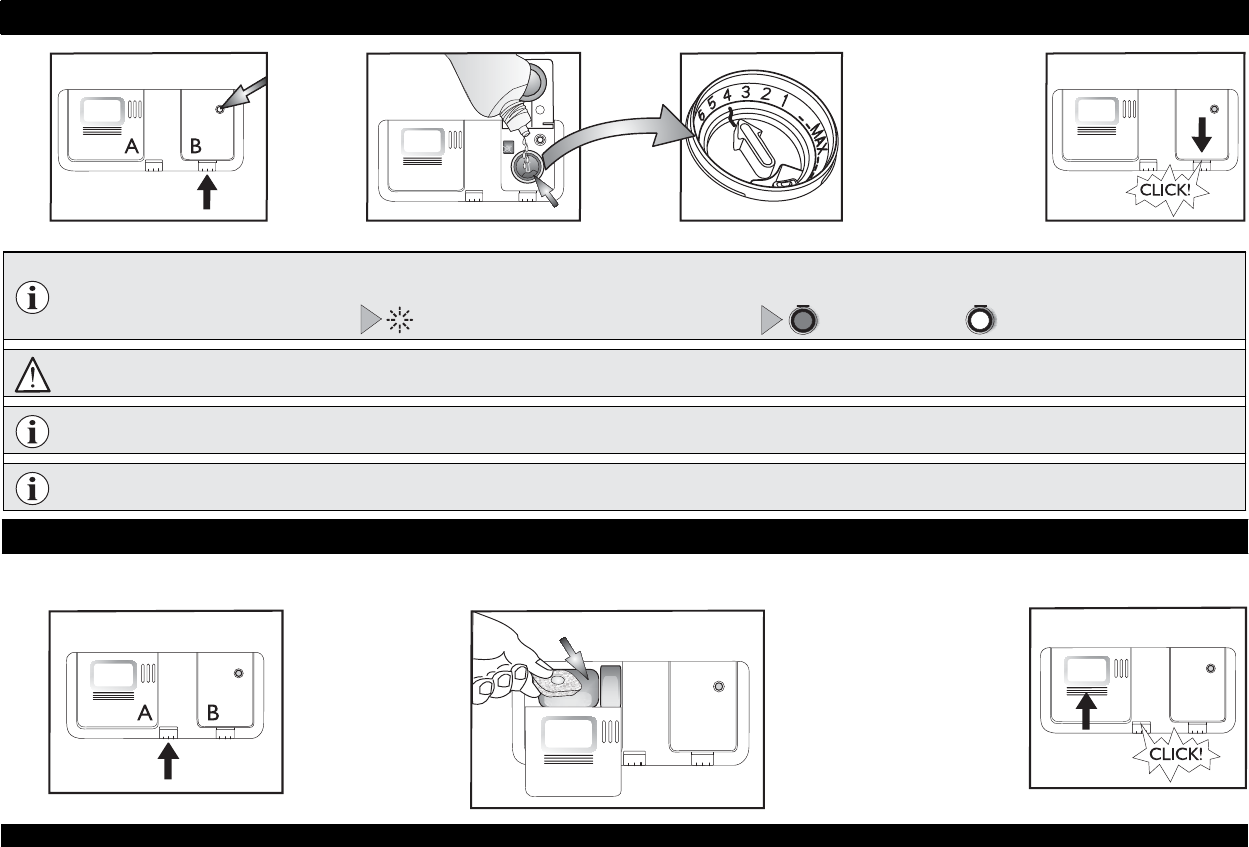 A B

6 5 4 3 2 1 MAX

CLICK!

A B

CLICK!